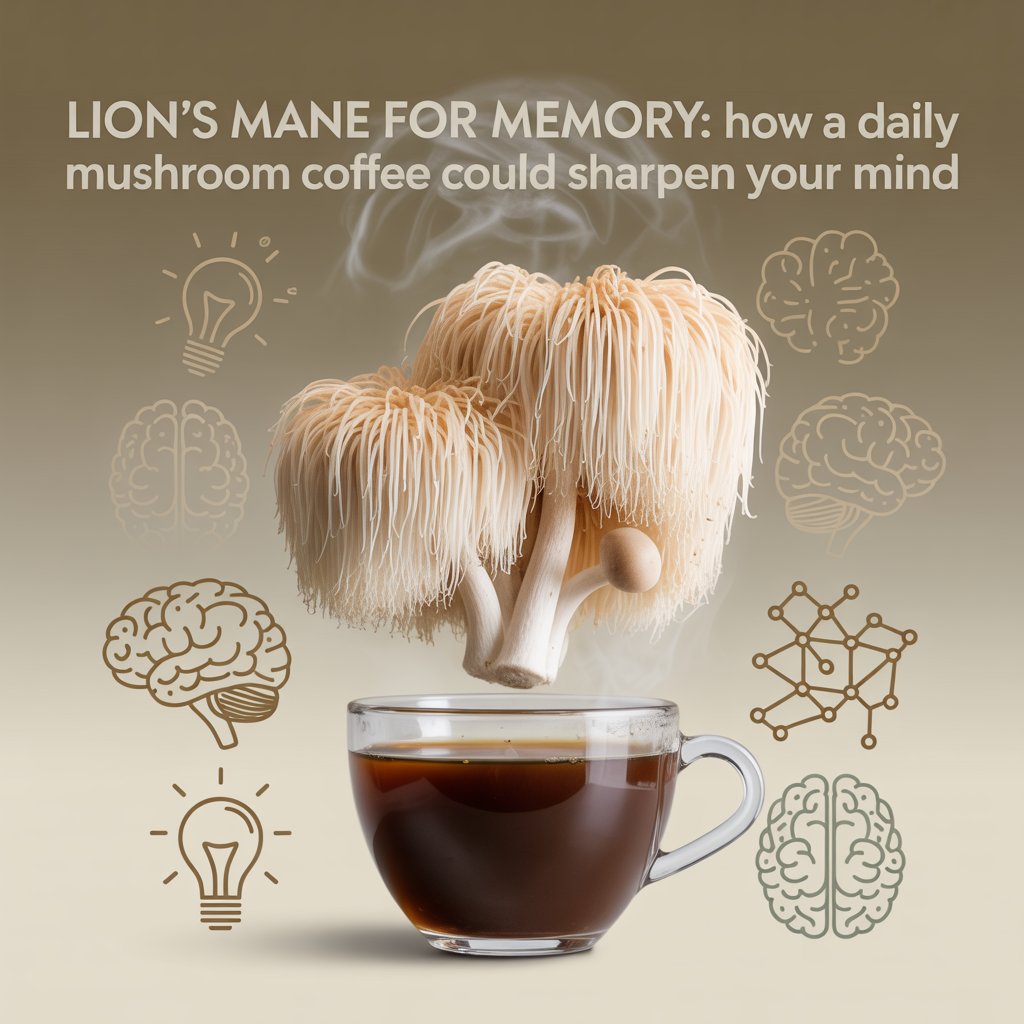 LION'S MANE FOR MEMORY: how a daily mushroom coffee could sharpen your mind