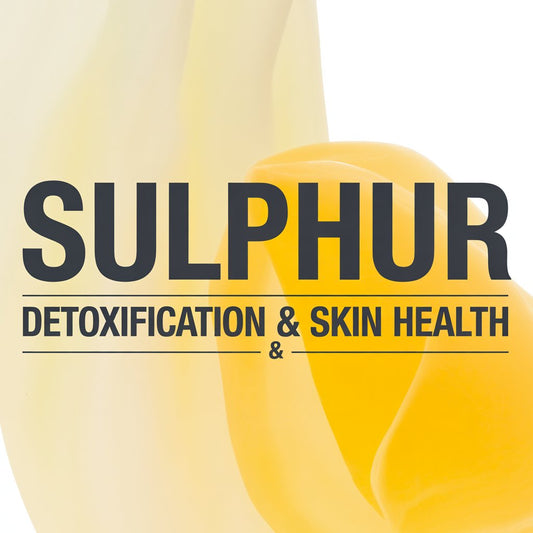 SULPHUR

DETOXIFICATION & SKIN HEALTH

&