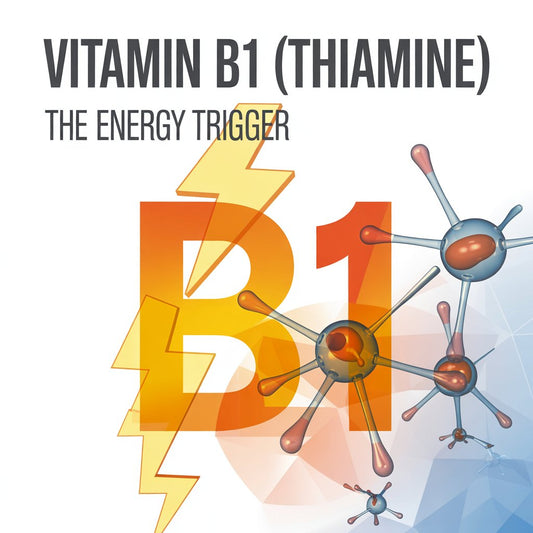 VITAMIN B1 (THIAMINE)
THE ENERGY TRIGGER

B1