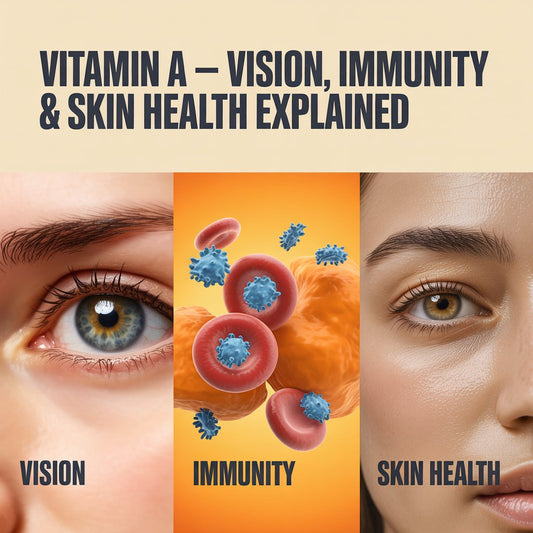 VITAMIN A – VISION, IMMUNITY & SKIN HEALTH EXPLAINED

VISION

IMMUNITY

SKIN HEALTH